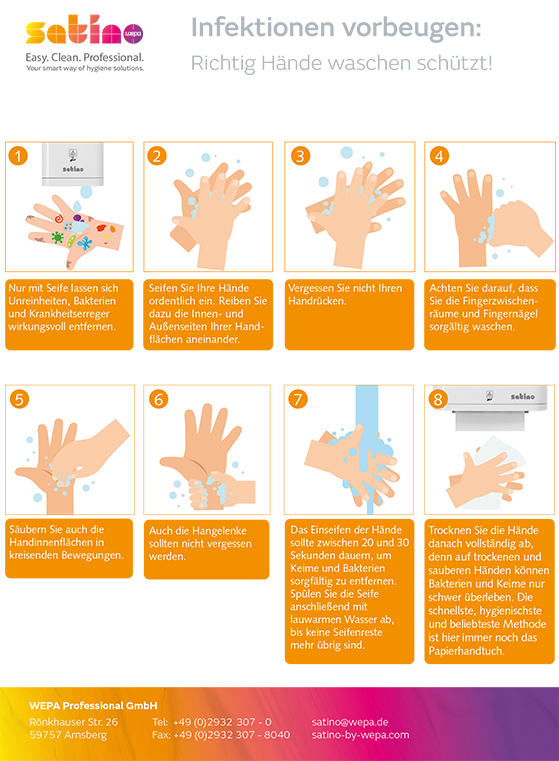 satino wepa
Easy. Clean. Professional.
Your smart way of hygiene solutions.

Infektionen vorbeugen:
Richtig Hände waschen schützt!

1
Satino
Nur mit Seife lassen sich Unreinheiten, Bakterien und Krankheitserreger wirkungsvoll entfernen.

2
Seifen Sie Ihre Hände ordentlich ein. Reiben Sie dazu die Innen- und Außenseiten Ihrer Handflächen aneinander.

3
Vergessen Sie nicht Ihren Handrücken.

4
Achten Sie darauf, dass Sie die Fingerzwischenräume und Fingernägel sorgfältig waschen.

5
Säubern Sie auch die Handinnenflächen in kreisenden Bewegungen.

6
Auch die Hangelenke sollten nicht vergessen werden.

7
Das Einseifen der Hände sollte zwischen 20 und 30 Sekunden dauern, um Keime und Bakterien sorgfältig zu entfernen. Spülen Sie die Seife anschließend mit lauwarmen Wasser ab, bis keine Seifenreste mehr übrig sind.

8
Satino
Trocknen Sie die Hände danach vollständig ab, denn auf trockenen und sauberen Händen können Bakterien und Keime nur schwer überleben. Die schnellste, hygienischste und beliebteste Methode ist hier immer noch das Papierhandtuch.

WEPA Professional GmbH
Rönkhauser Str. 26
59757 Arnsberg
Tel: +49 (0)2932 307 - 0
Fax: +49 (0)2932 307 - 8040
satino@wepa.de
satino-by-wepa.com